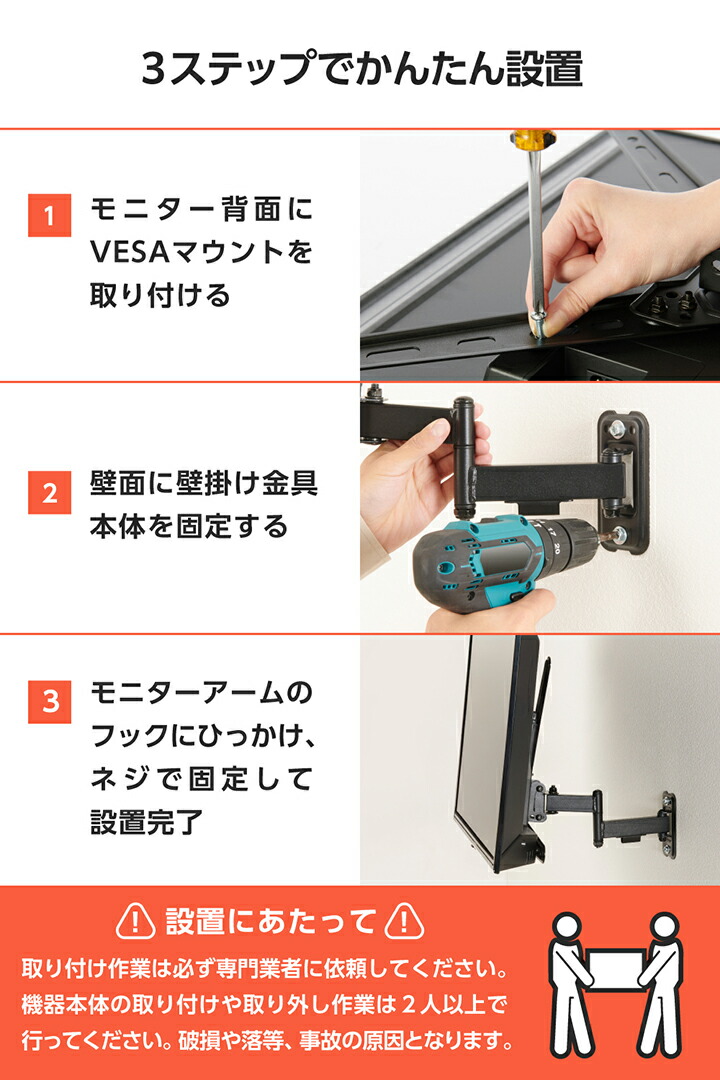 3ステップでかんたん設置

1 モニター背面にVESAマウントを取り付ける

2 壁面に壁掛け金具本体を固定する

3 モニターアームのフックにひっかけ、ネジで固定して設置完了

設置にあたって

取り付け作業は必ず専門業者に依頼してください。機器本体の取り付けや取り外し作業は２人以上で行ってください。破損や落等、事故の原因となります。