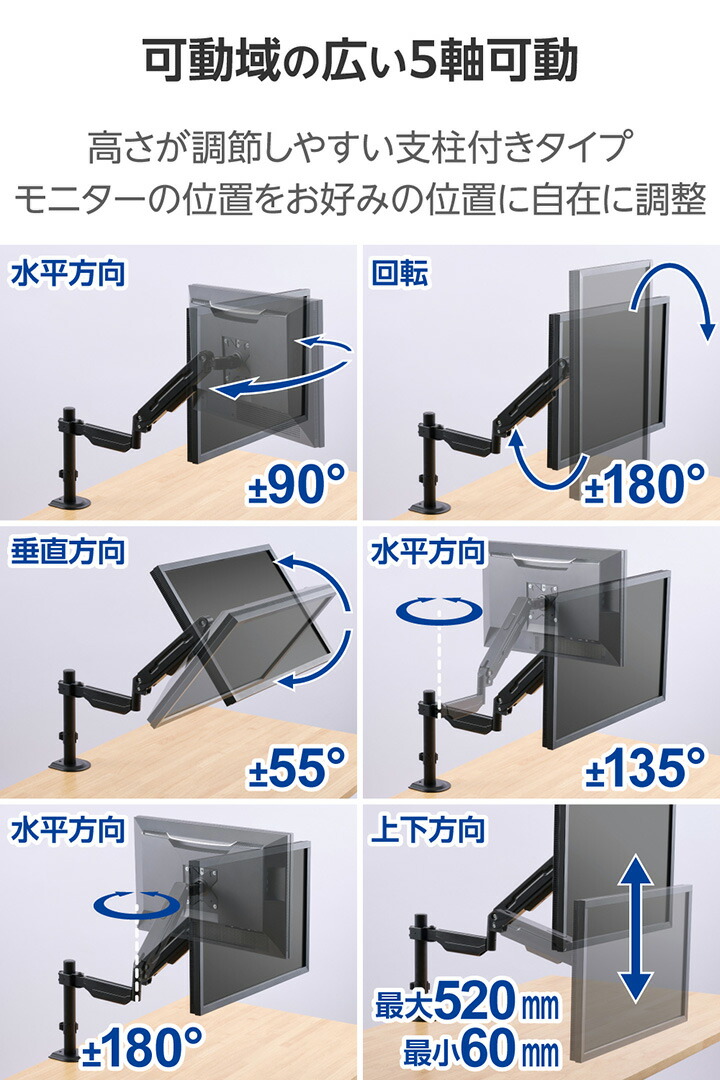 可動域の広い5軸可動

高さが調節しやすい支柱付きタイプ
モニターの位置をお好みの位置に自在に調整

水平方向
±90°

回転
±180°

垂直方向
±55°

水平方向
±135°

水平方向
±180°

上下方向
最大520㎜
最小60㎜