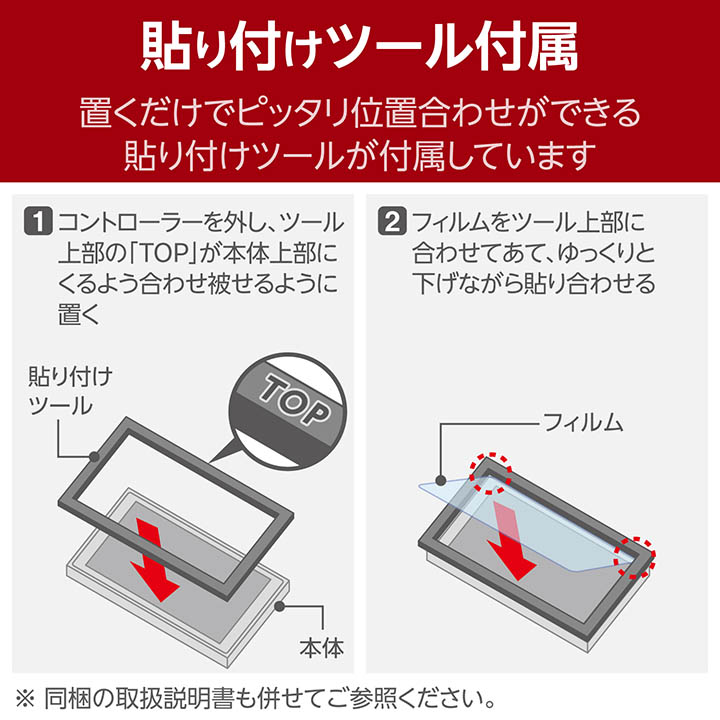 貼り付けツール付属

置くだけでピッタリ位置合わせができる
貼り付けツールが付属しています

1 コントローラーを外し、ツール上部の「TOP」が本体上部にくるよう合わせ被せるように置く

貼り付けツール

TOP

本体

2 フィルムをツール上部に合わせてあて、ゆっくりと下げながら貼り合わせる

フィルム

※ 同梱の取扱説明書も併せてご参照ください。