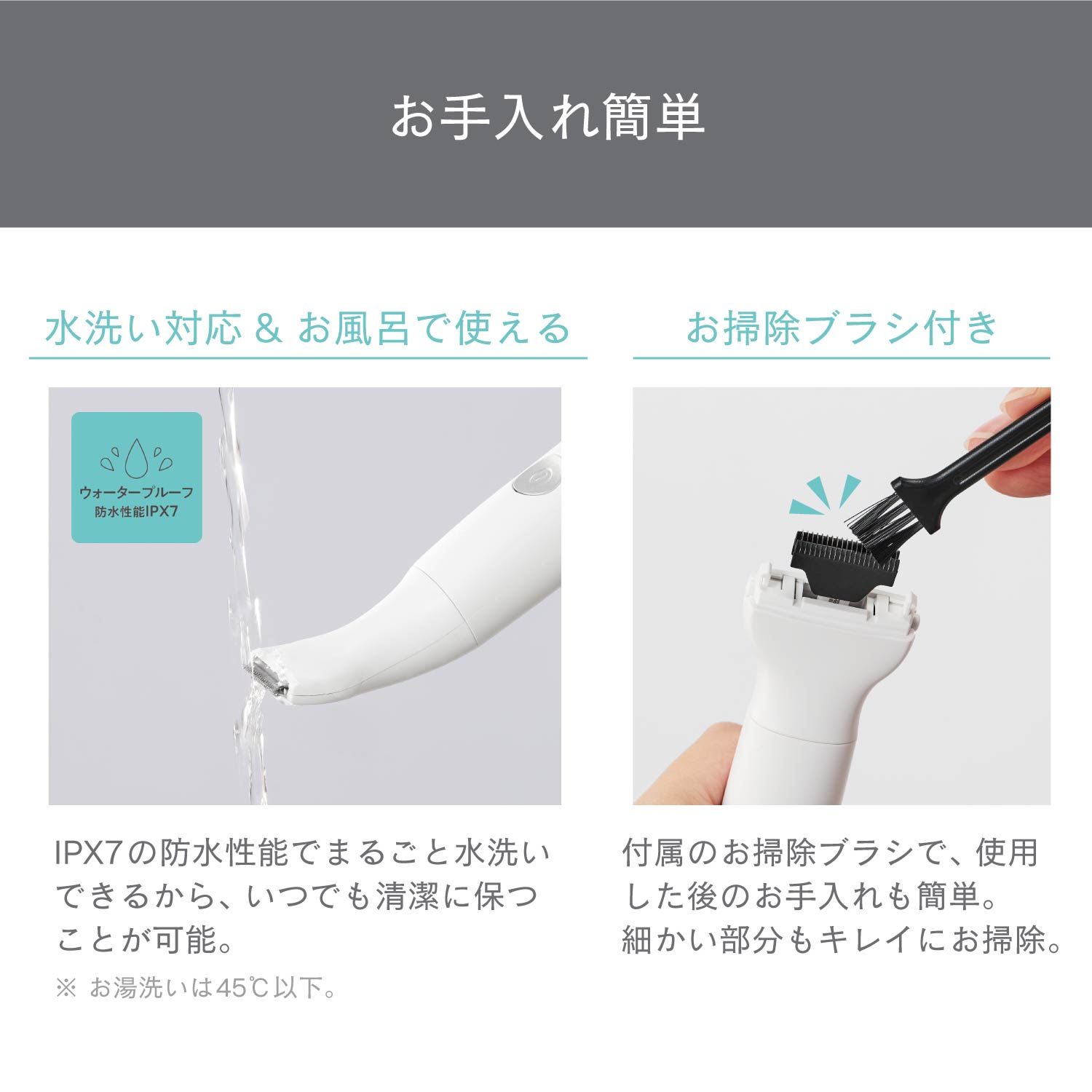 お手入れ簡単

水洗い対応 & お風呂で使える

ウォータープルーフ
防水性能IPX7

IPX7の防水性能でまるごと水洗いできるから、いつでも清潔に保つことが可能。

※ お湯洗いは45℃以下。

お掃除ブラシ付き

付属のお掃除ブラシで、使用した後のお手入れも簡単。
細かい部分もキレイにお掃除。